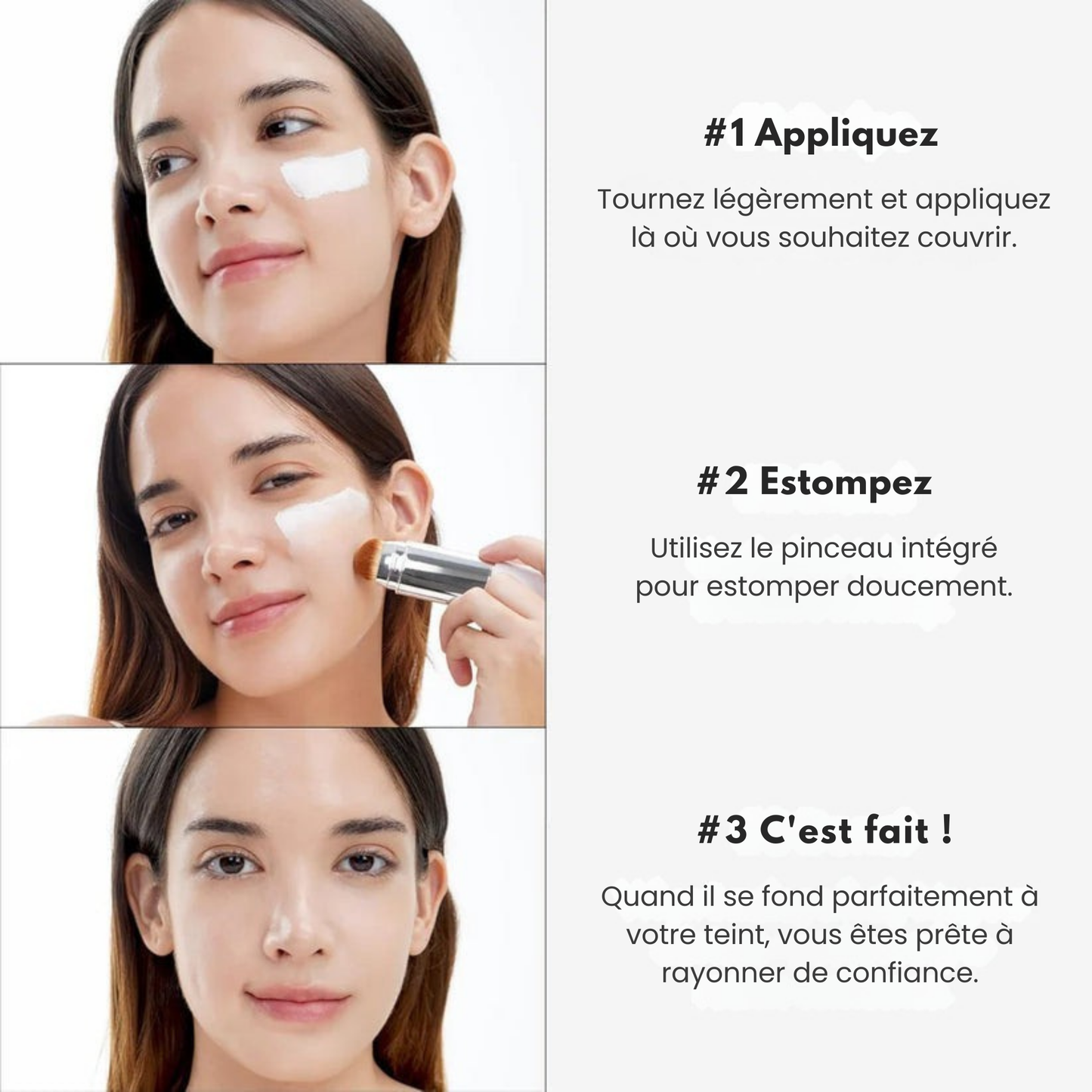 #1 Appliquez

Tournez légèrement et appliquez là où vous souhaitez couvrir.

#2 Estompez

Utilisez le pinceau intégré pour estomper doucement.

#3 C'est fait !

Quand il se fond parfaitement à votre teint, vous êtes prête à rayonner de confiance.